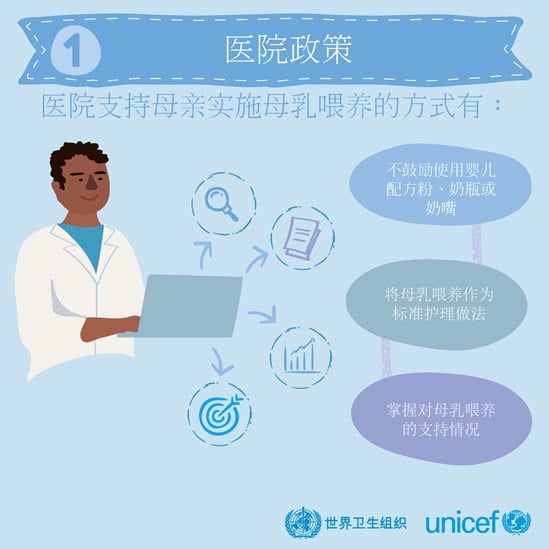 1 医院政策

医院支持母亲实施母乳喂养的方式有：

不鼓励使用婴儿配方粉、奶瓶或奶嘴

将母乳喂养作为标准护理做法

掌握对母乳喂养的支持情况

世界卫生组织

unicef